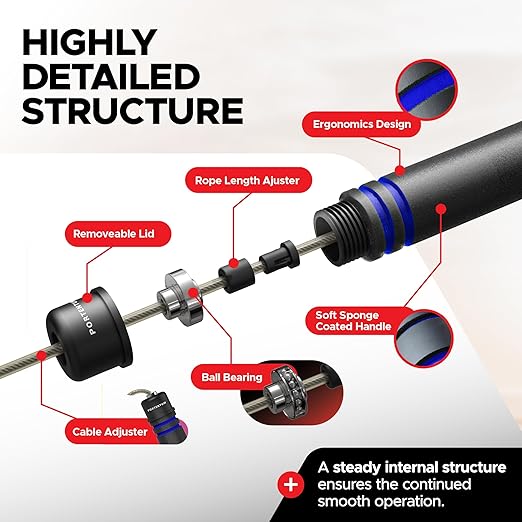 HIGHLY DETAILED STRUCTURE

Ergonomics Design

Rope Length Ajuster

Removeable Lid

PORTENTUM

Soft Sponge Coated Handle

Ball Bearing

PORTENTUM

Cable Adjuster

+ A steady internal structure ensures the continued smooth operation.